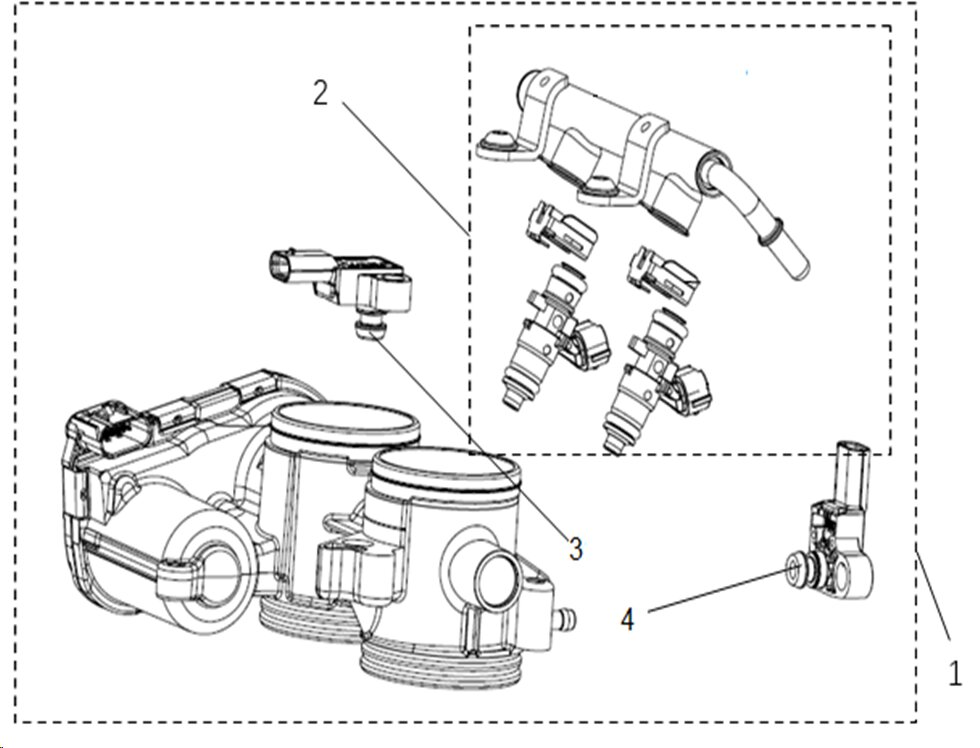 2
3
4
1