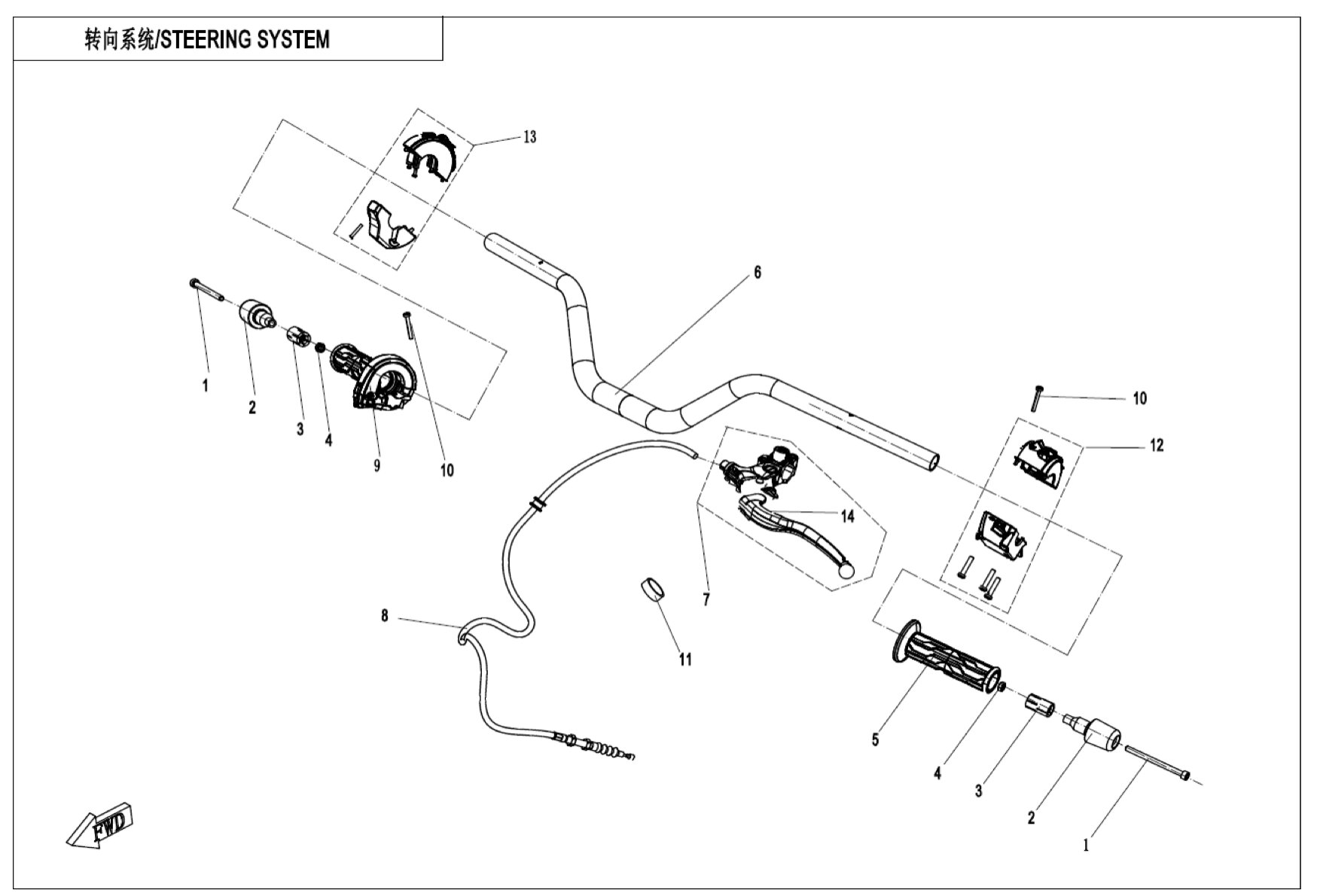 转向系统/STEERING SYSTEM

13
6
1
2
3
4
9
10
10
12
14
7
8
11
5
4
3
2
1
FWD