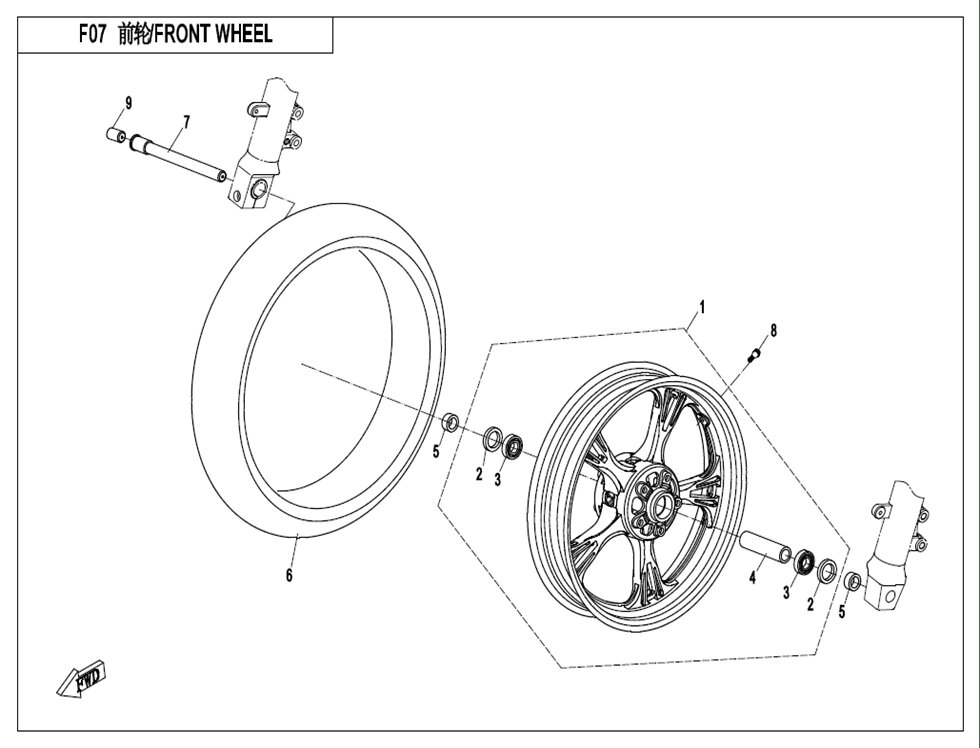 F07 前轮/FRONT WHEEL

9
7
1
8
5
2
3
6
4
3
2
5
FWD