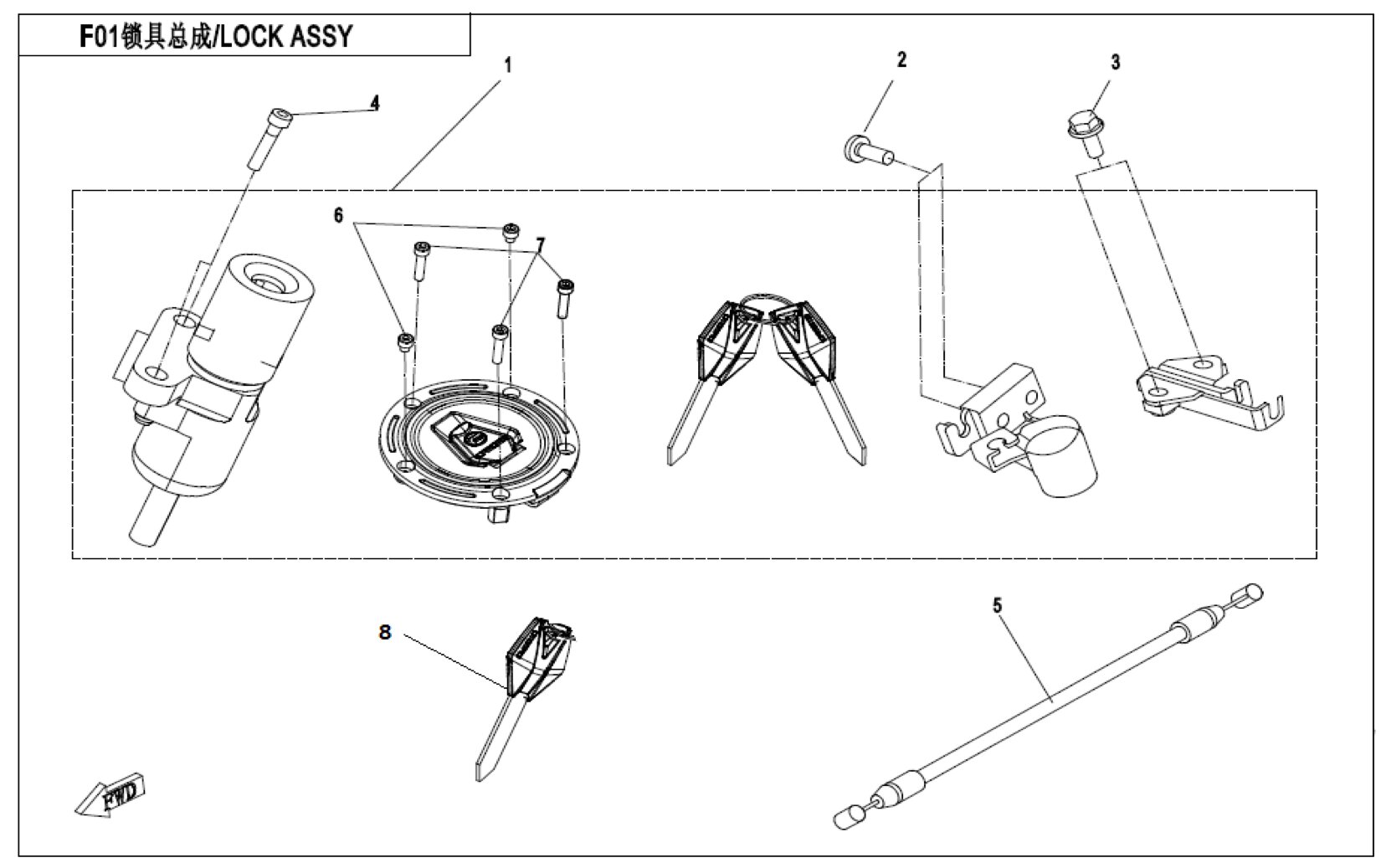 F01锁具总成/LOCK ASSY

1

2

3

4

6

7

8

5

FWD