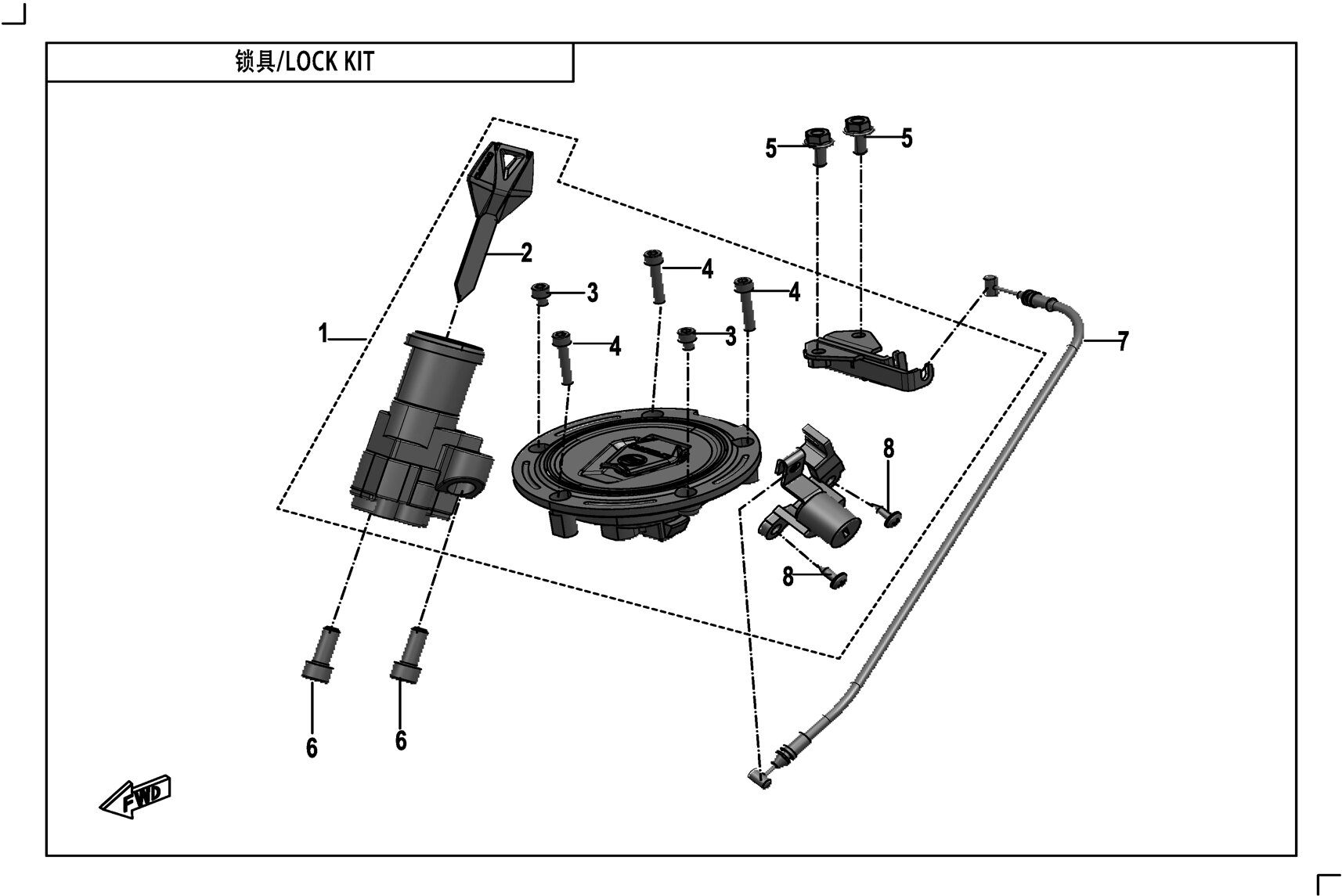 锁具/LOCK KIT

5
5
2
4
3
4
1
4
3
7
8
8
6
6
FWD